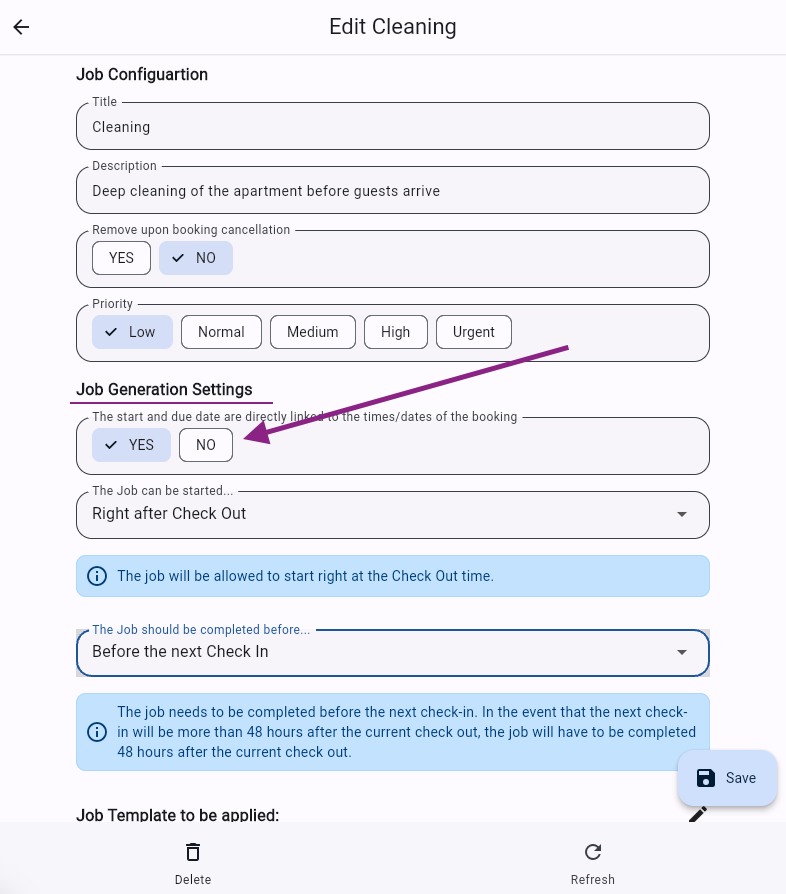 Edit Cleaning

Job Configuartion

Title
Cleaning

Description
Deep cleaning of the apartment before guests arrive

Remove upon booking cancellation
YES NO

Priority
Low Normal Medium High Urgent

Job Generation Settings

The start and due date are directly linked to the times/dates of the booking
YES NO

The Job can be started...
Right after Check Out

The job will be allowed to start right at the Check Out time.

The Job should be completed before...
Before the next Check In

The job needs to be completed before the next check-in. In the event that the next check-in will be more than 48 hours after the current check out, the job will have to be completed 48 hours after the current check out.

Save

Job Template to be applied:

Delete

Refresh